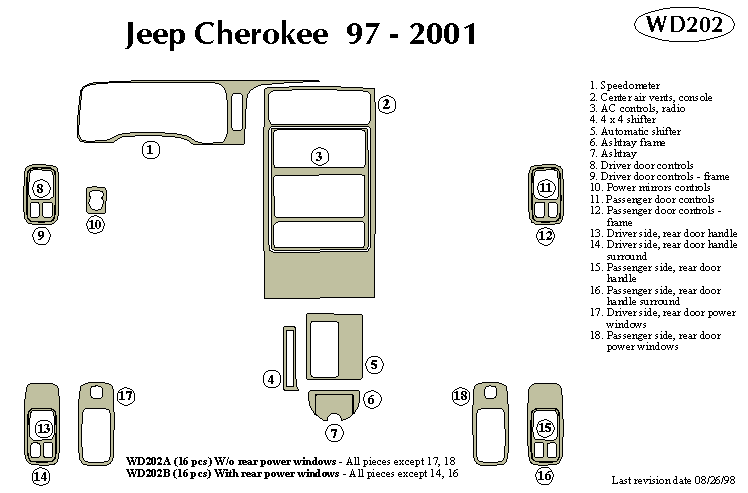 Jeep Cherokee 97 - 2001

WD202

1. Speedometer
2. Center air vents, console
3. AC controls, radio
4. 4 x 4 shifter
5. Automatic shifter
6. Ashtray frame
7. Ashtray
8. Driver door controls
9. Driver door controls - frame
10. Power mirrors controls
11. Passenger door controls
12. Passenger door controls - frame
13. Driver side, rear door handle
14. Driver side, rear door handle surround
15. Passenger side, rear door handle
16. Passenger side, rear door handle surround
17. Driver side, rear door power windows
18. Passenger side, rear door power windows

1
2
3
8
9
10
11
12
4
5
6
7
13
14
17
18
15
16

WD202A (16 pcs) W/o rear power windows - All pieces except 17, 18
WD202B (16 pcs) With rear power windows - All pieces except 14, 16

Last revision date 08/26/98