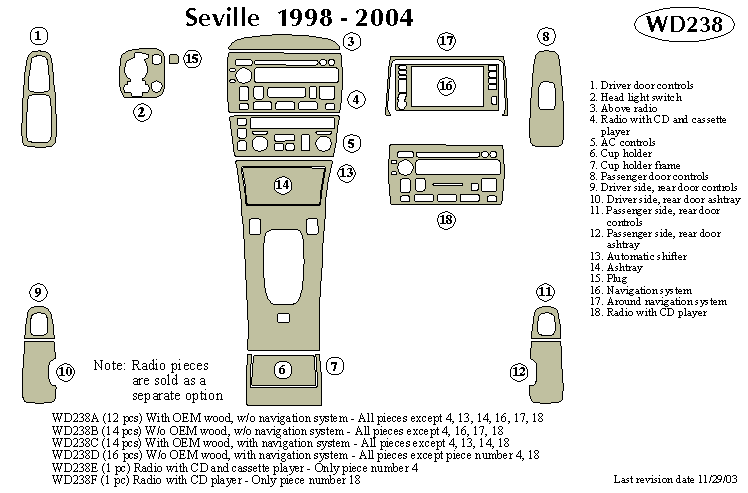 Seville 1998 - 2004

WD238

1
15
2
3
4
5
13
14
17
16
18
8
9
10
6
7
11
12

1. Driver door controls
2. Head light switch
3. Above radio
4. Radio with CD and cassette player
5. AC controls
6. Cup holder
7. Cup holder frame
8. Passenger door controls
9. Driver side, rear door controls
10. Driver side, rear door ashtray
11. Passenger side, rear door controls
12. Passenger side, rear door ashtray
13. Automatic shifter
14. Ashtray
15. Plug
16. Navigation system
17. Around navigation system
18. Radio with CD player

Note: Radio pieces are sold as a separate option

WD238A (12 pcs) With OEM wood, w/o navigation system - All pieces except 4, 13, 14, 16, 17, 18
WD238B (14 pcs) W/o OEM wood, w/o navigation system - All pieces except 4, 16, 17, 18
WD238C (14 pcs) With OEM wood, with navigation system - All pieces except 4, 13, 14, 18
WD238D (16 pcs) W/o OEM wood, with navigation system - All pieces except piece number 4, 18
WD238E (1 pc) Radio with CD and cassette player - Only piece number 4
WD238F (1 pc) Radio with CD player - Only piece number 18

Last revision date 11/29/03